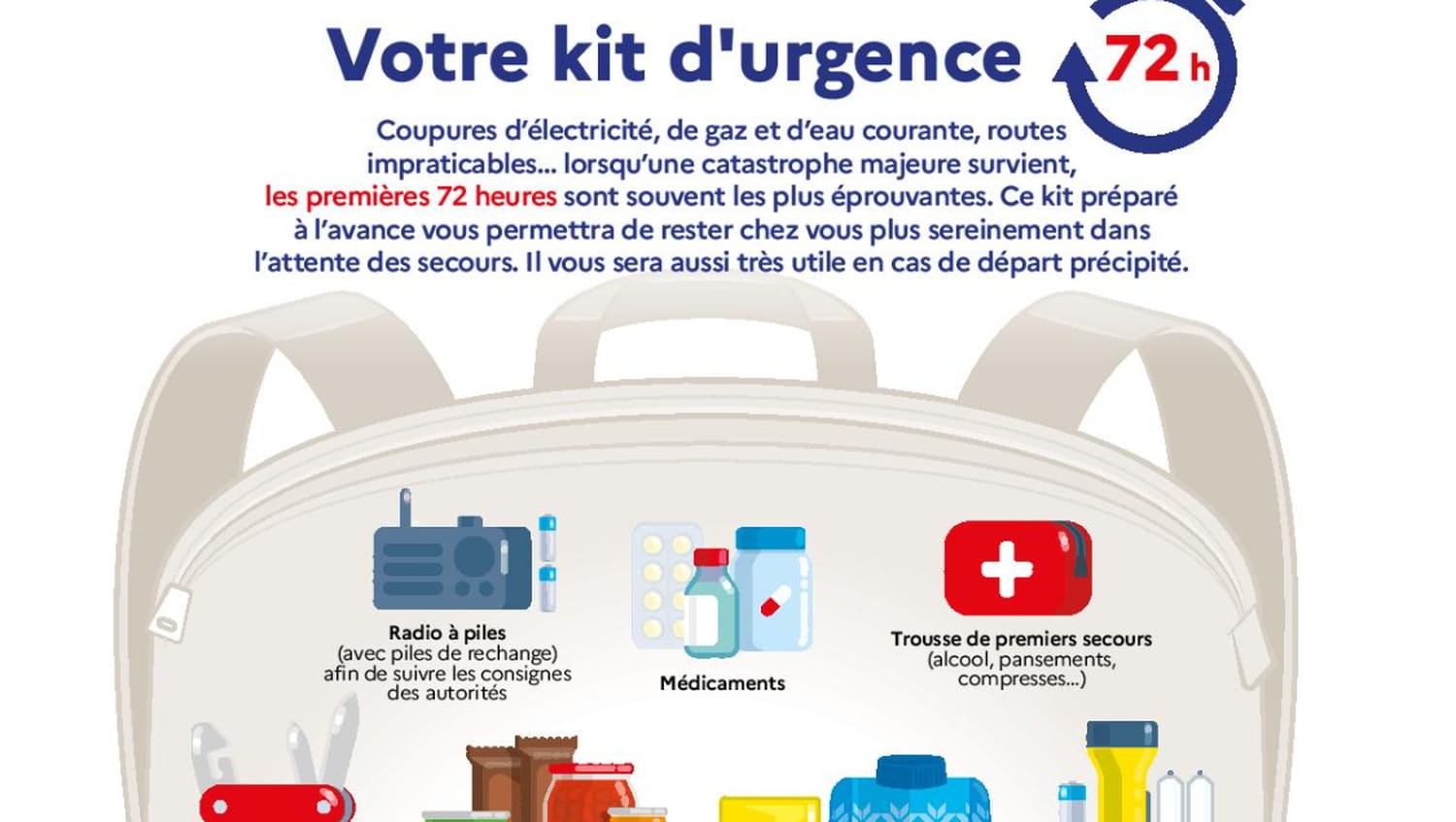 Votre kit d'urgence 72 h

Coupures d'électricité, de gaz et d'eau courante, routes impraticables... lorsqu'une catastrophe majeure survient, les premières 72 heures sont souvent les plus éprouvantes. Ce kit préparé à l'avance vous permettra de rester chez vous plus sereinement dans l'attente des secours. Il vous sera aussi très utile en cas de départ précipité.

Radio à piles
(avec piles de rechange) afin de suivre les consignes des autorités

Médicaments

Trousse de premiers secours
(alcool, pansements, compresses...)